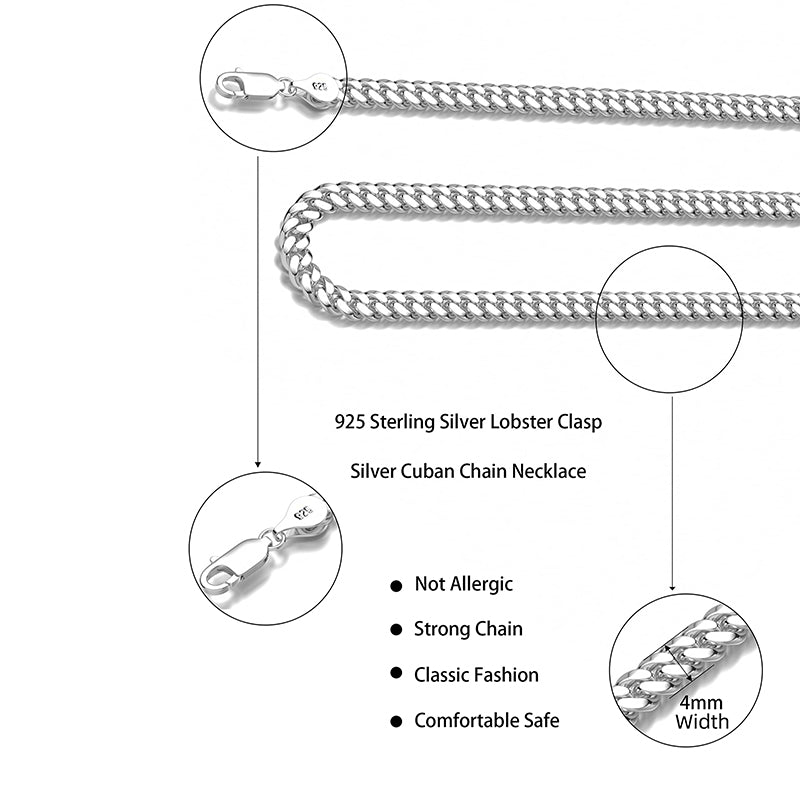 925

925 Sterling Silver Lobster Clasp

Silver Cuban Chain Necklace

925

● Not Allergic
● Strong Chain
● Classic Fashion
● Comfortable Safe

4mm
Width